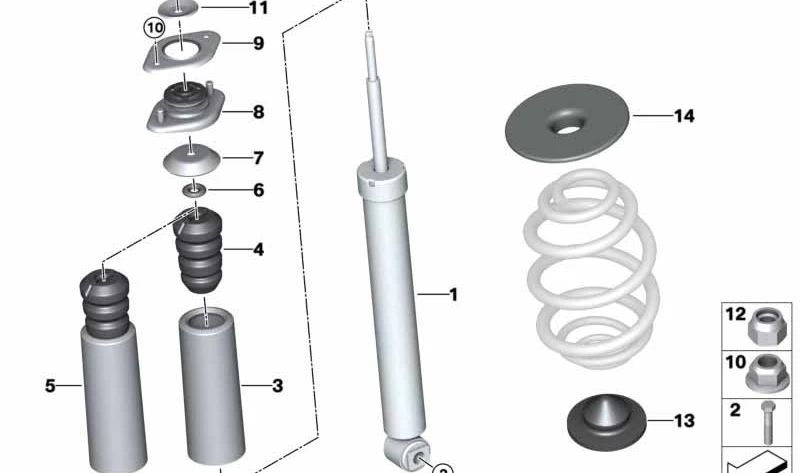 11
10
9
8
7
6
4
5
3
1
2
14
13
12
10
2