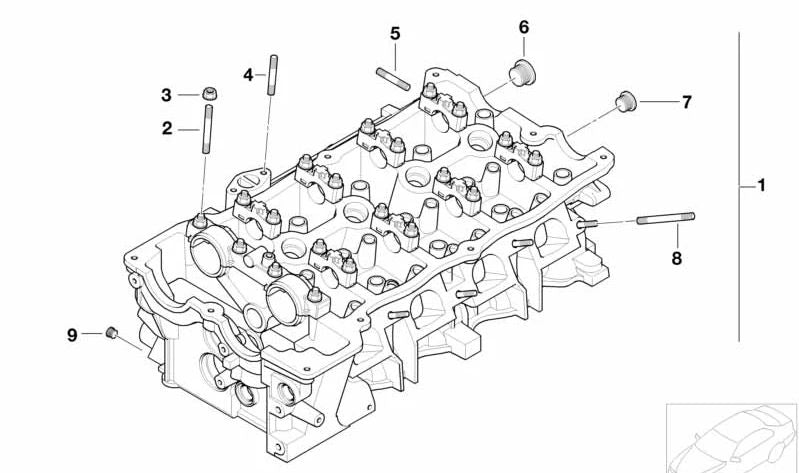 5
6
4
3
7
2
1
8
9