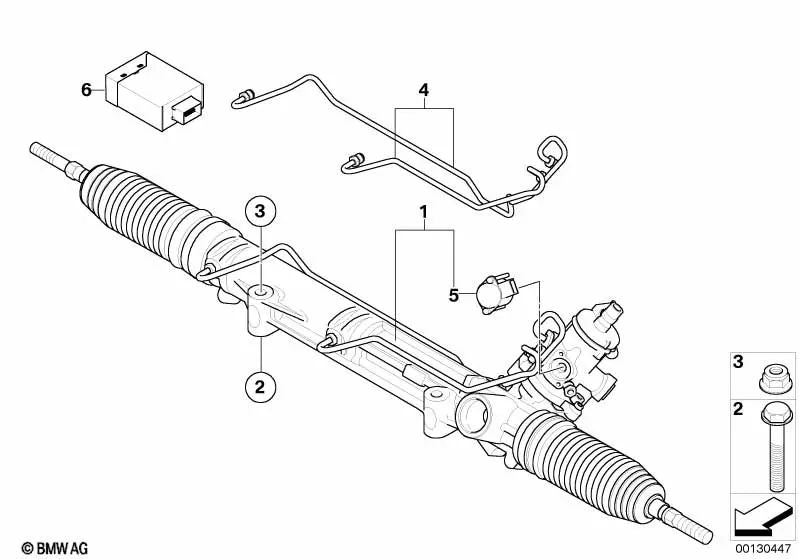 6
4
3
1
5
2
3
2
© BMW AG
00130447