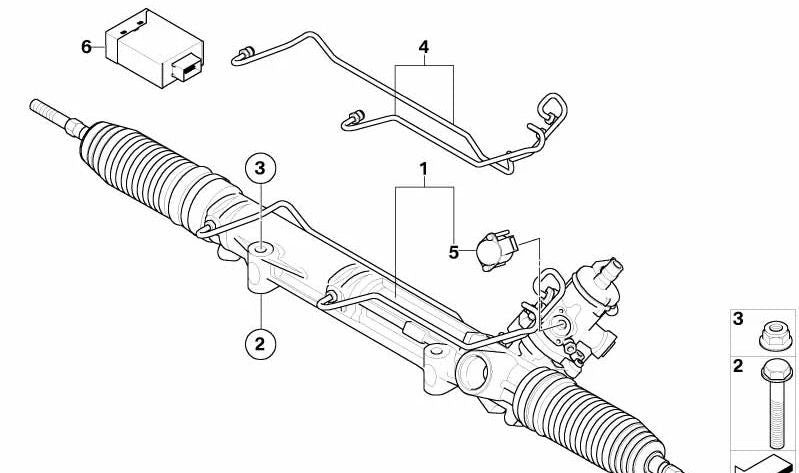 6
4
3
1
5
2
3
2