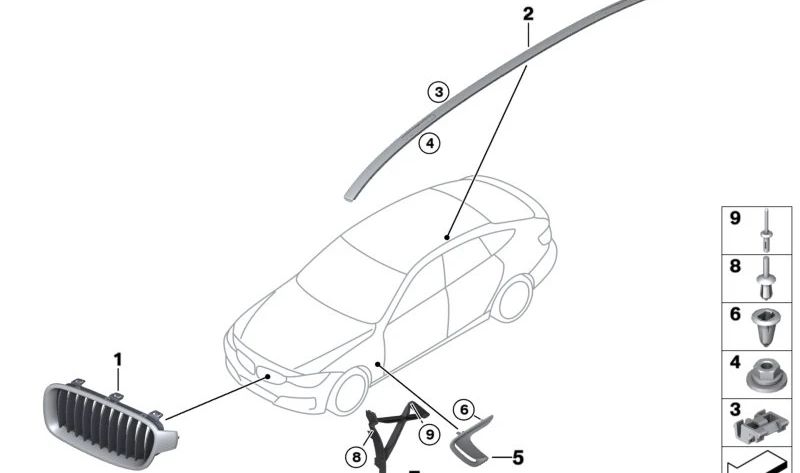 2
3
4
1
6
9
8
5
9
8
6
4
3