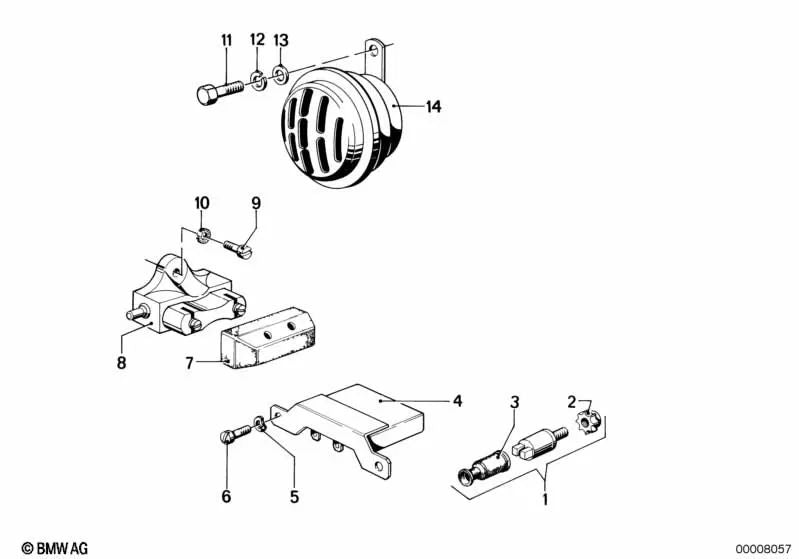 11
12
13
14
10
9
8
7
4
3
2
6
5
1
© BMW AG
00008057