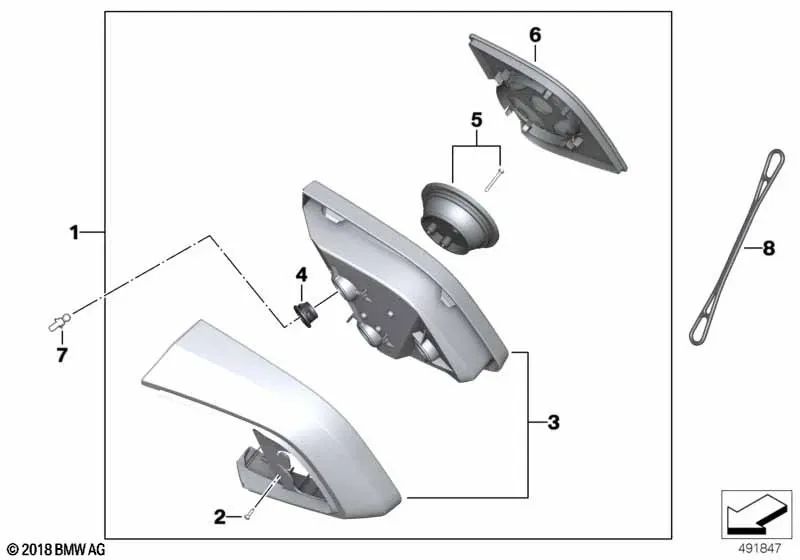 6
5
1
8
4
7
3
2
© 2018 BMW AG
491847