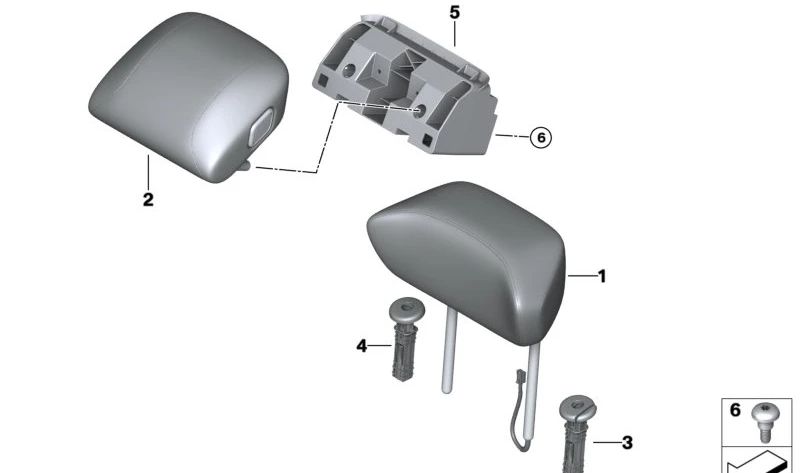 5
6
2
1
4
3
6