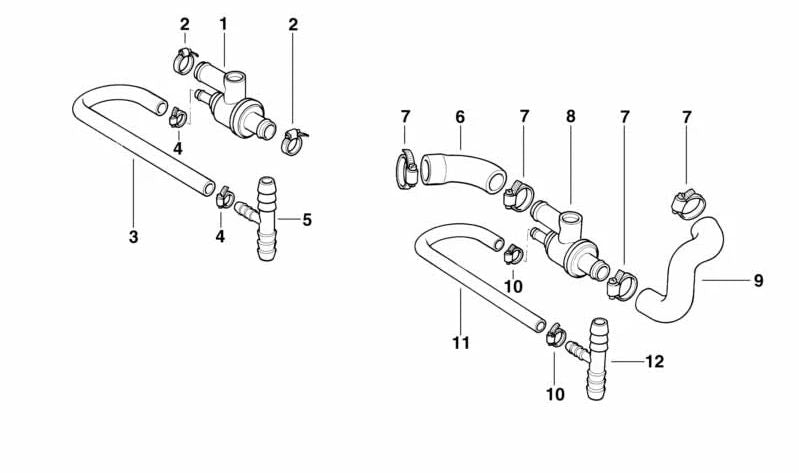 2
1
2
4
3
4
5
7
6
7
8
7
7
10
9
11
10
12