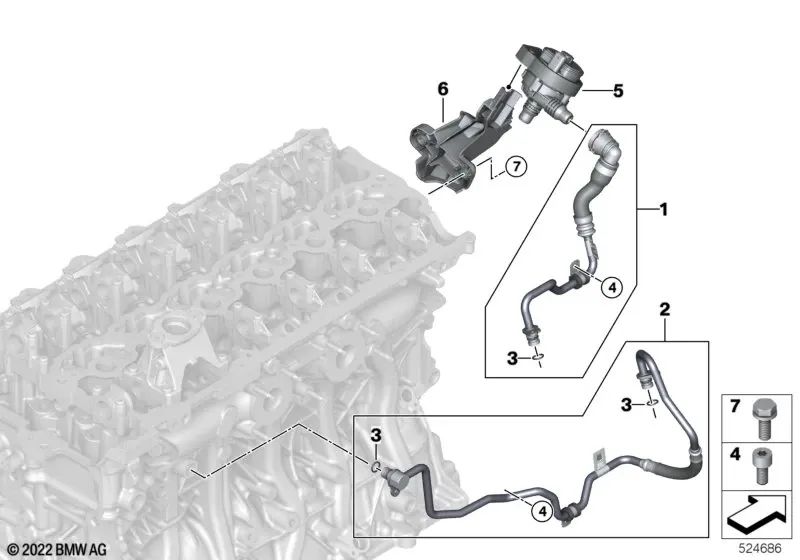 6
5
7
1
4
2
3
3
3
4
7
4
© 2022 BMW AG
524686