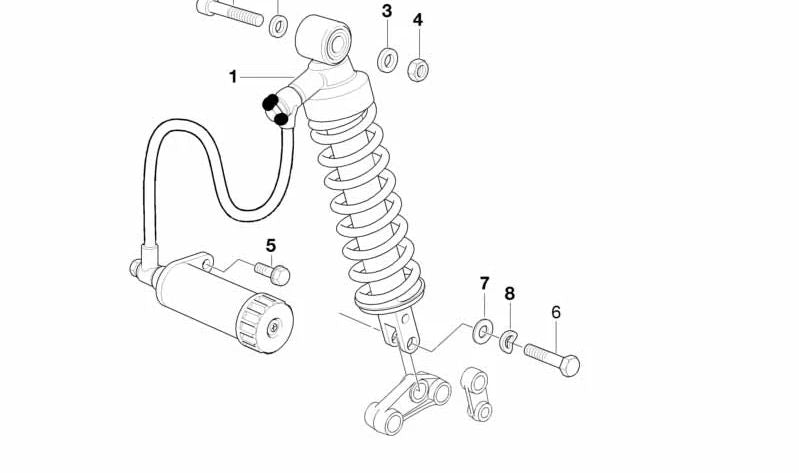 3
4
1
5
7
8
6