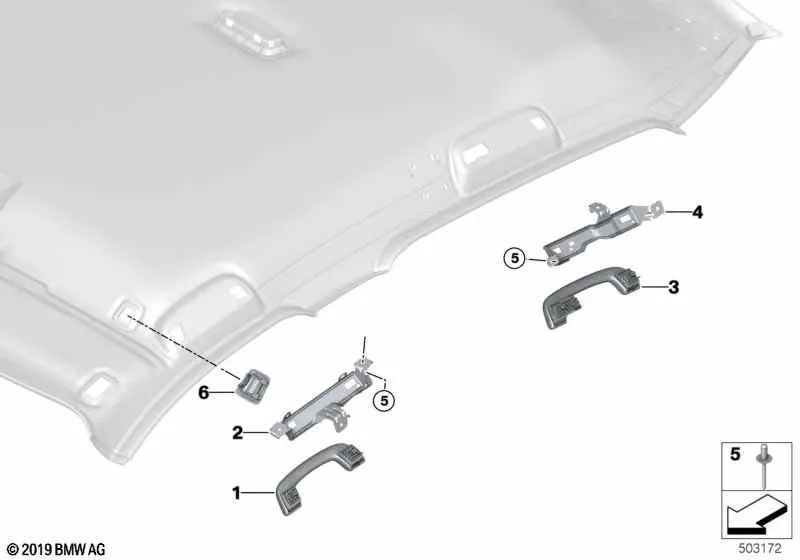 4
5
3
6
5
2
1
5
© 2019 BMW AG
503172