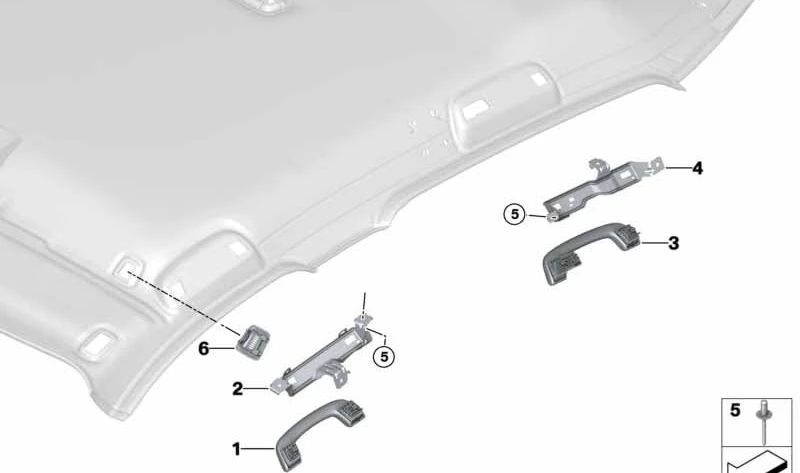 4
5
3
6
5
2
1
5