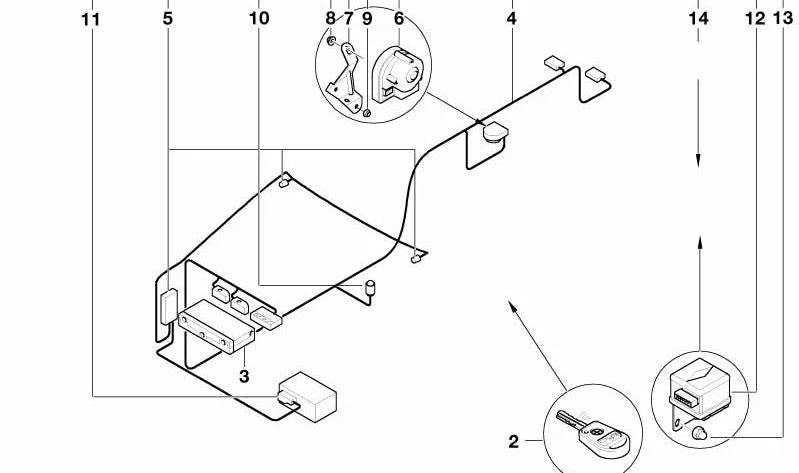 11 5 10 8 7 9 6 4 14 12 13

3

2