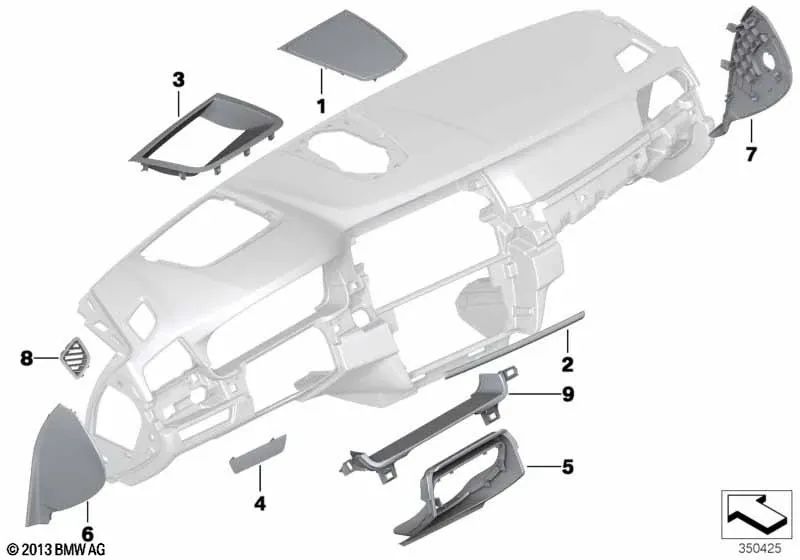 3
1
7
8
2
9
5
4
6
© 2013 BMW AG
350425