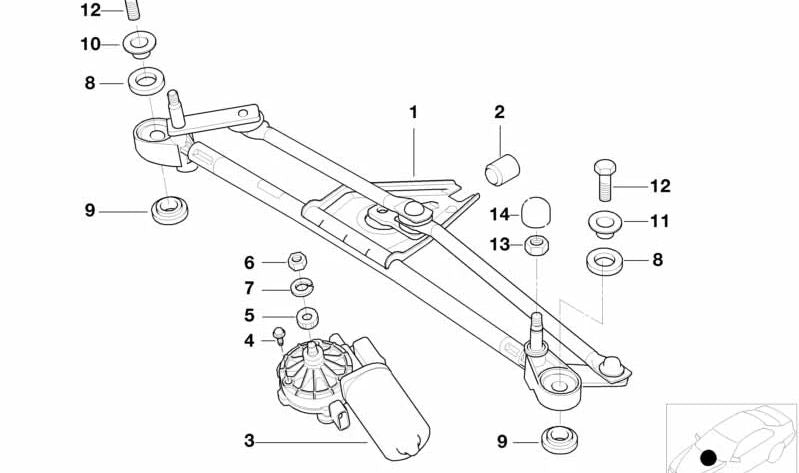 12
10
8
1
2
12
9
14
11
13
8
6
7
5
4
3
9