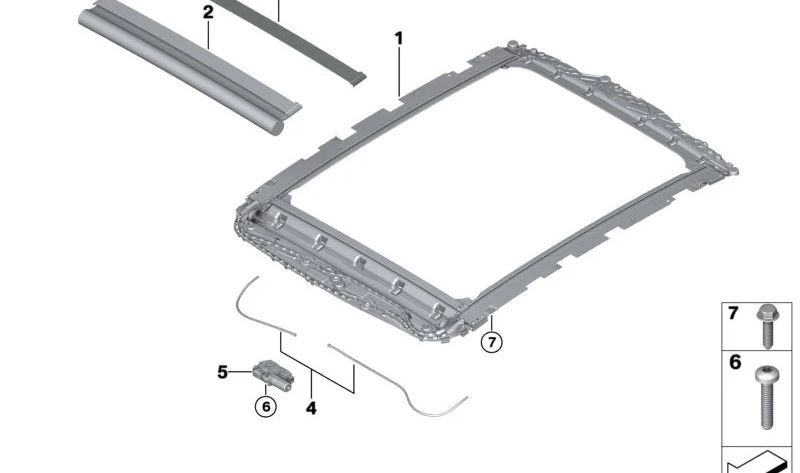 2
1
7
5
6
4
7
6