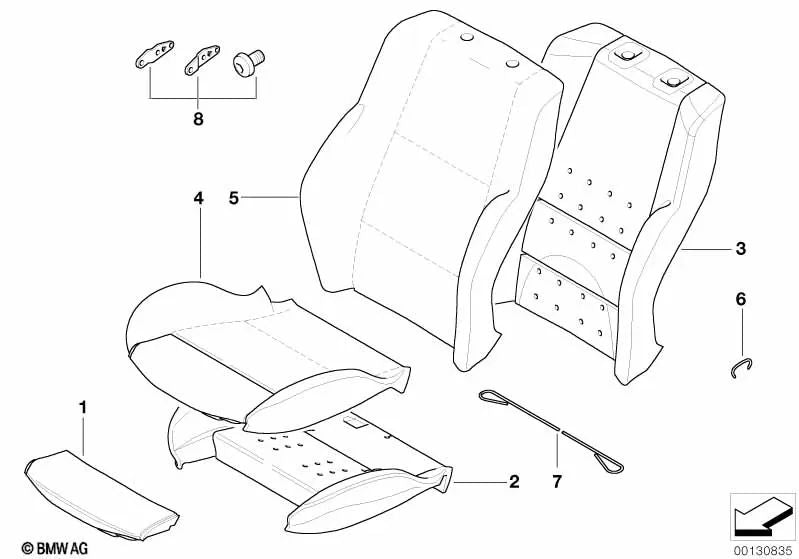 8
4
5
3
6
1
2
7
© BMW AG
00130835