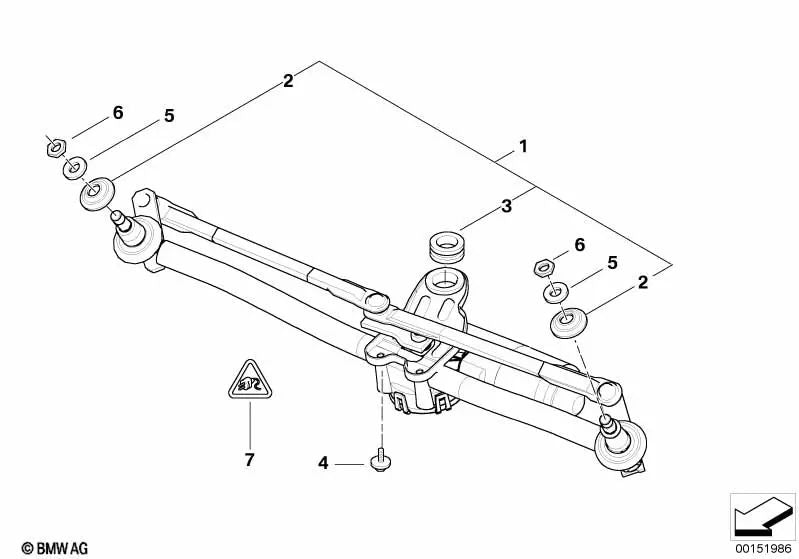 2
6
5
1
3
6
5
2
7
4
© BMW AG
00151986