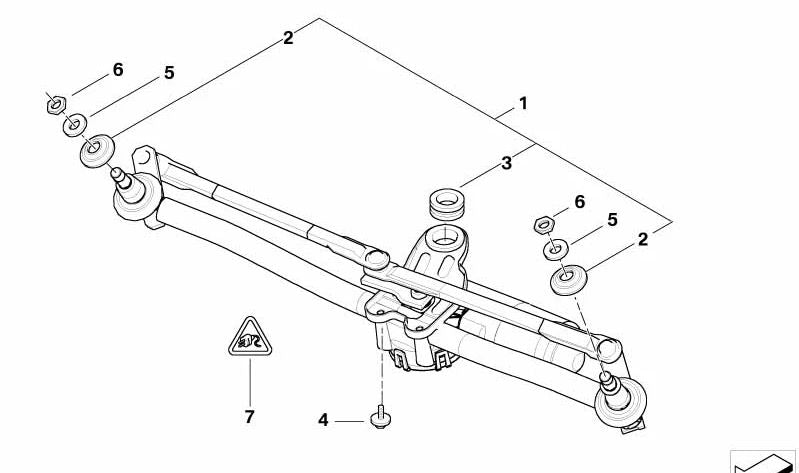 2
6
5
1
3
6
5
2
7
4