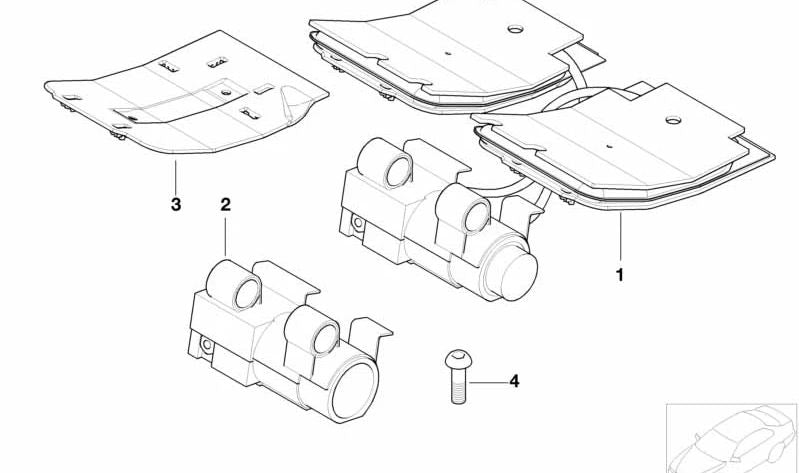 3
2
1
4