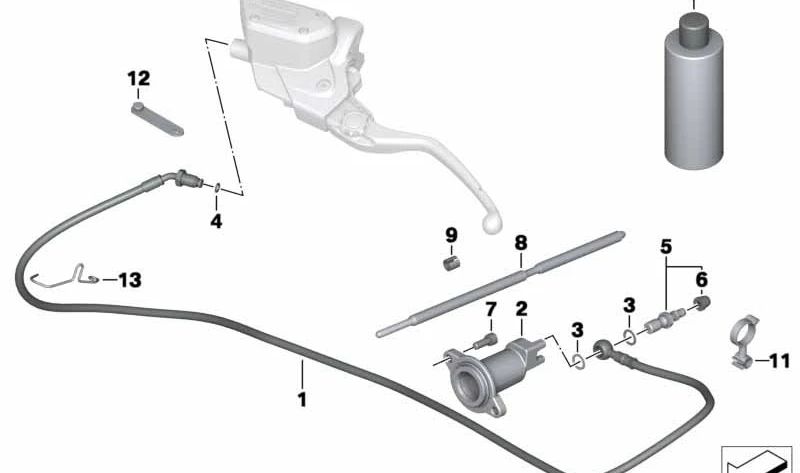 12
4
13
9
8
5
6
7
2
3
3
11
1