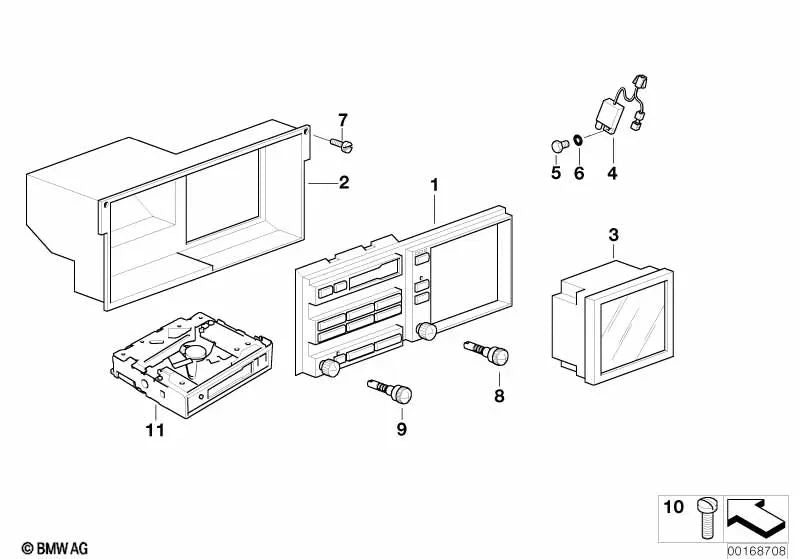 7
2
1
5
6
4
3
8
9
11
10
© BMW AG
00168708