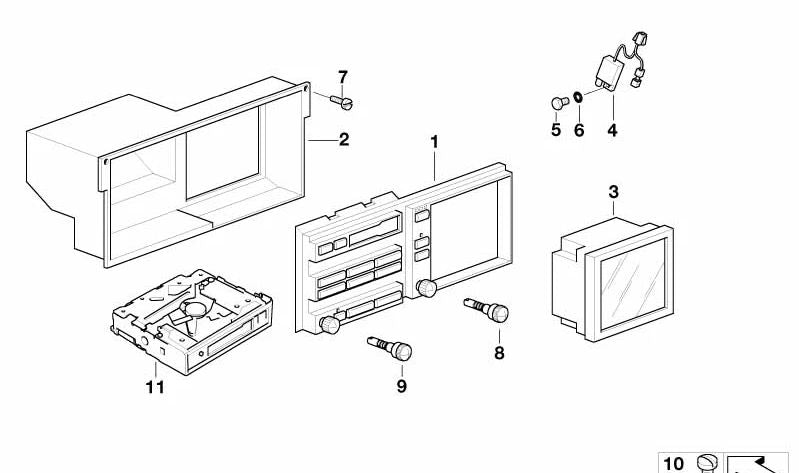 7
2
1
5
6
4
3
8
9
11
10