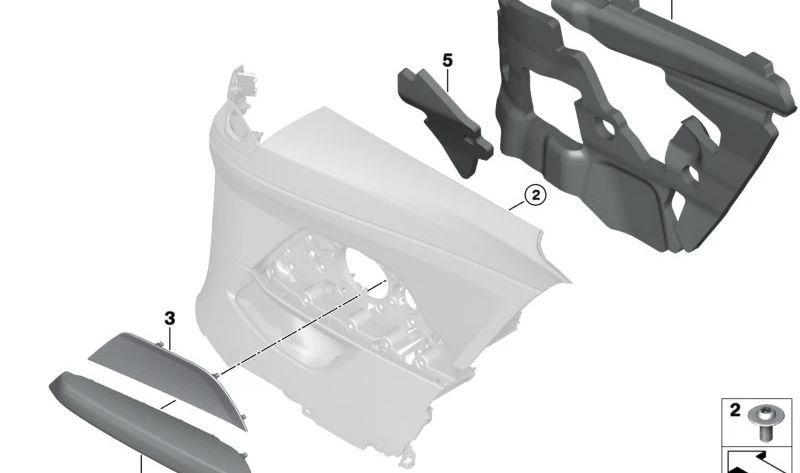 5
2
3
2