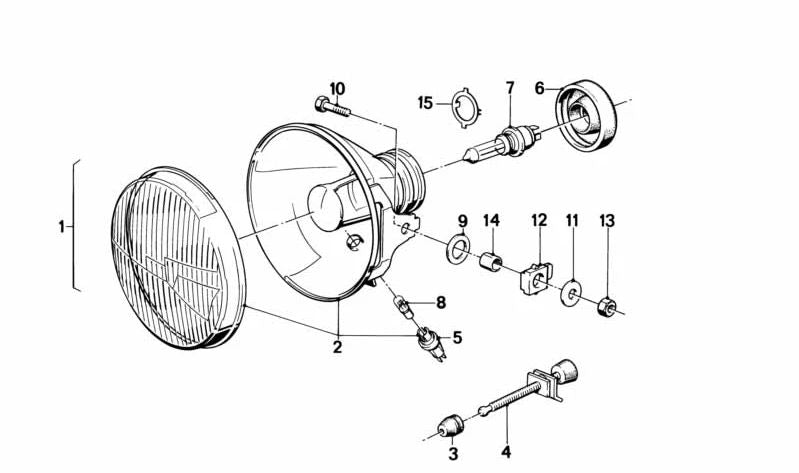 10
15
7
6
1
9
14
12
11
13
8
2
5
3
4