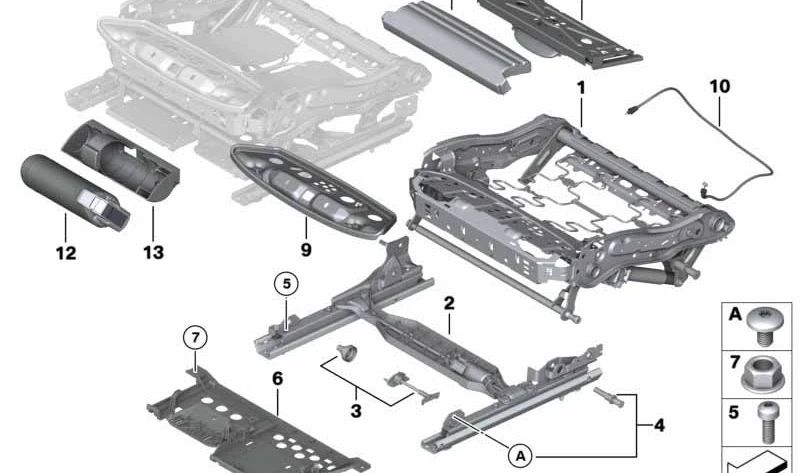 1
10
12
13
9
5
2
7
6
3
4
A
A
7
5