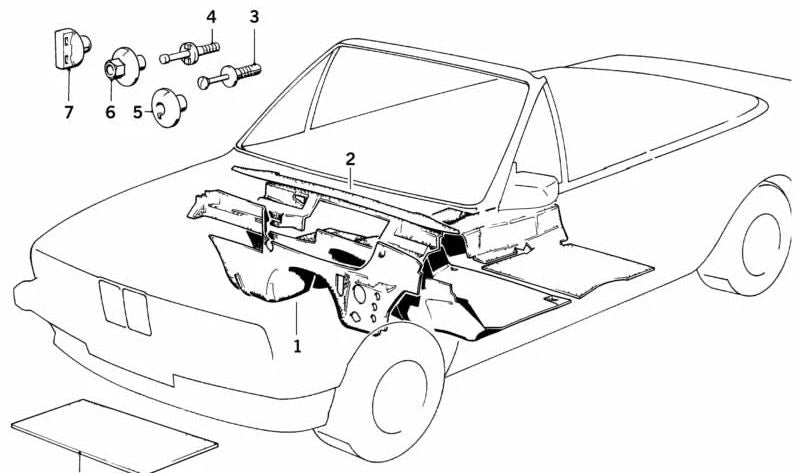 4
3
7
6
5
2
1