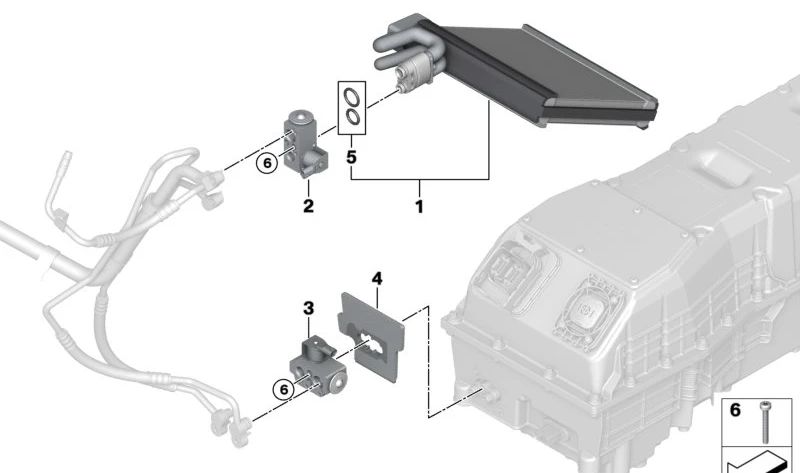 6
5
2
1
4
3
6
6