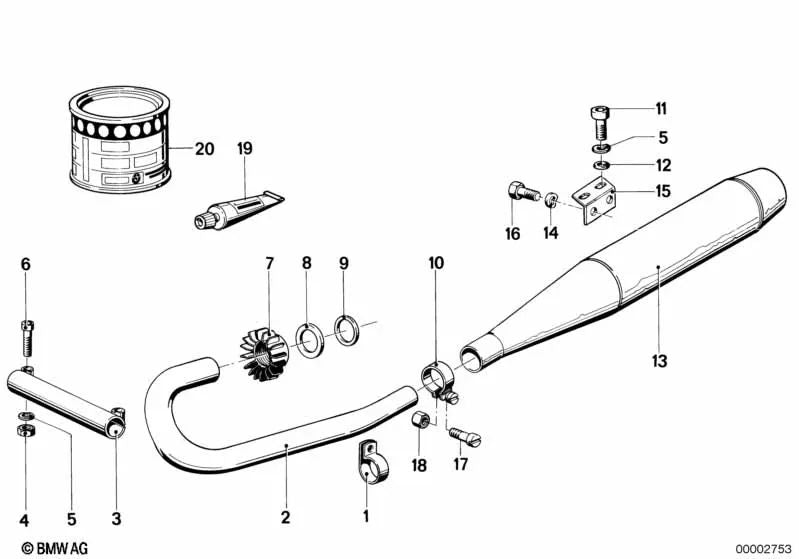 20
19
11
5
12
15
16
14
6
7
8
9
10
13
18
17
4
5
3
2
1
© BMW AG
00002753