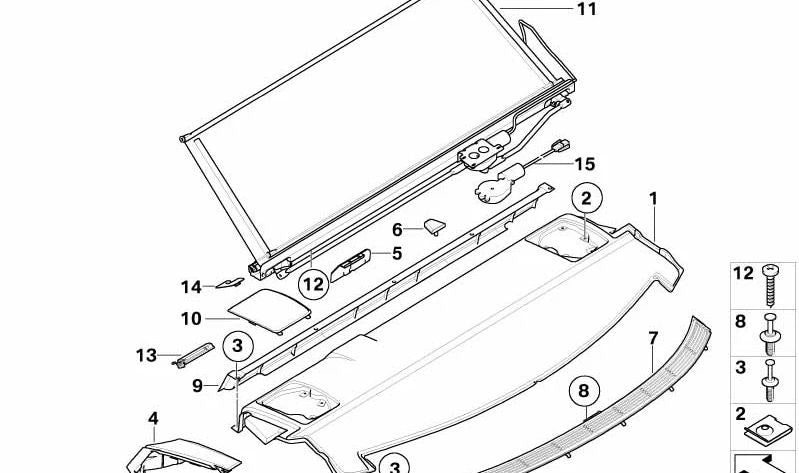 11
15
2
1
6
5
12
14
10
3
13
9
7
8
4
3
12
8
3
2