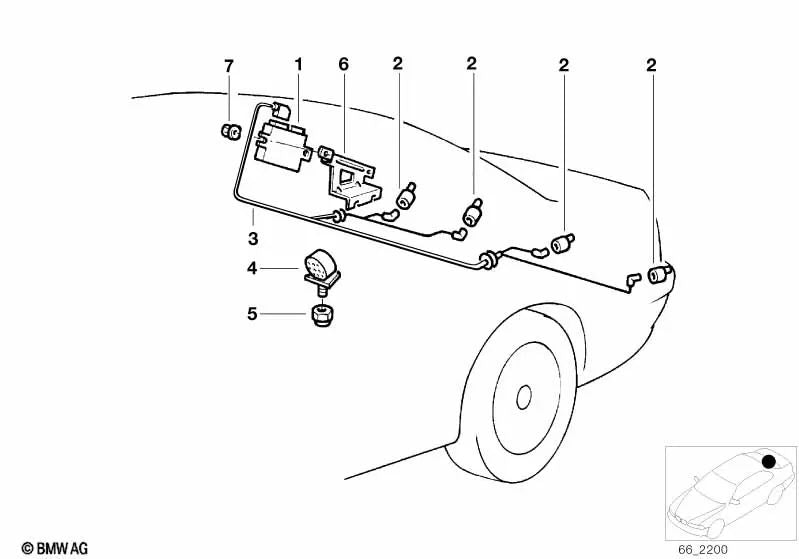 7
1
6
2
2
2
2
3
4
5
© BMW AG
66_2200