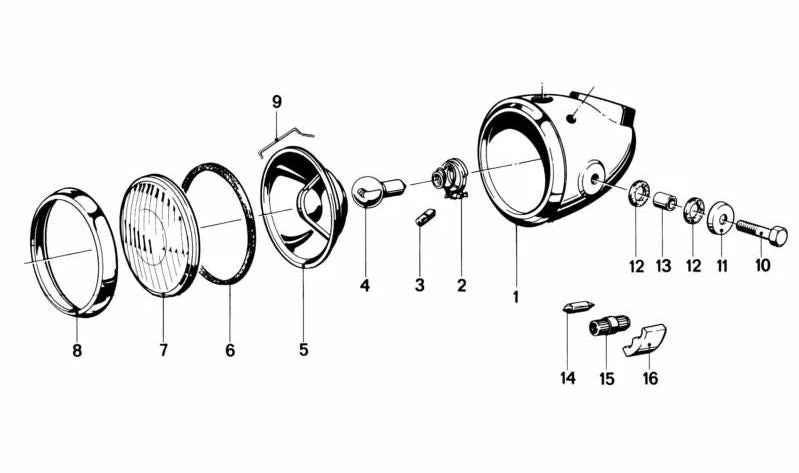 9
4
3
2
1
12
13
12
11
10
8
7
6
5
14
15
16