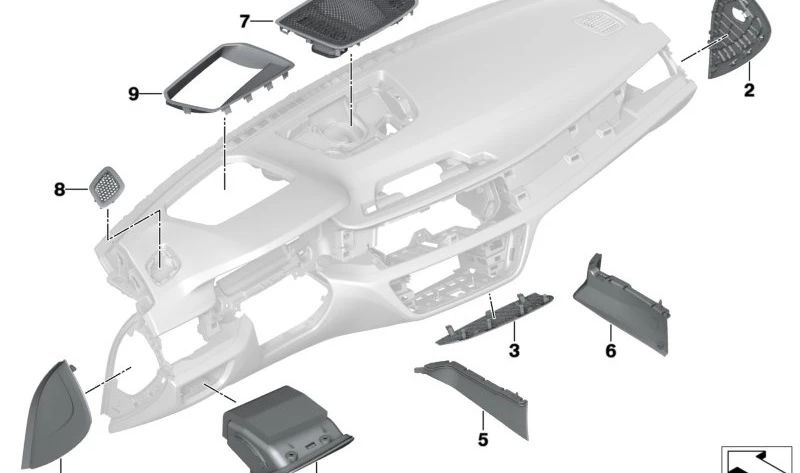 7
9
2
8
3
6
5