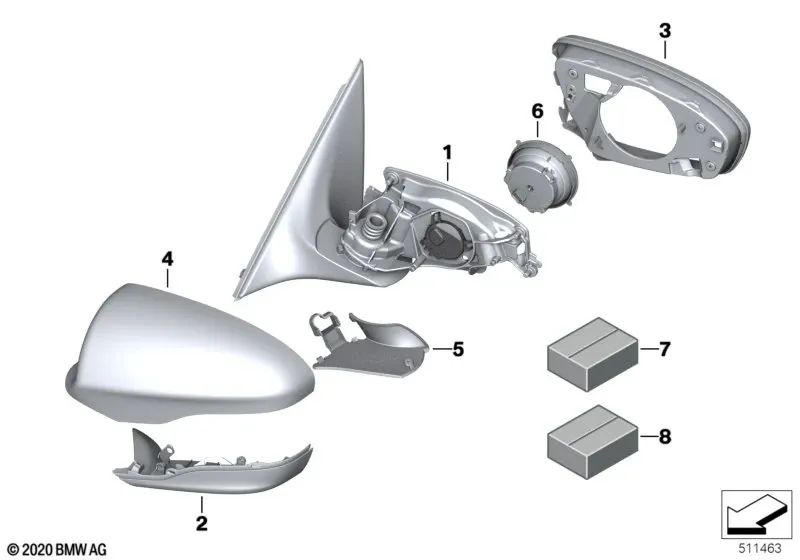 3
6
1
4
5
7
8
2
© 2020 BMW AG
511463