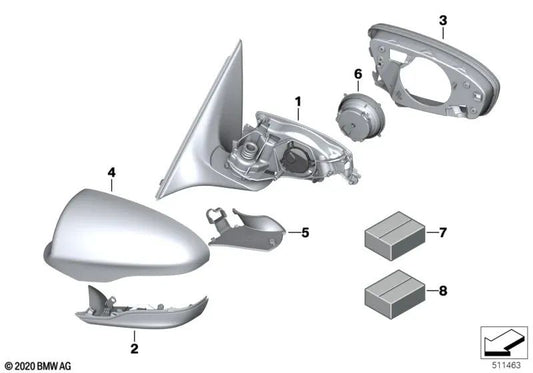 3
6
1
4
5
7
8
2
© 2020 BMW AG
511463