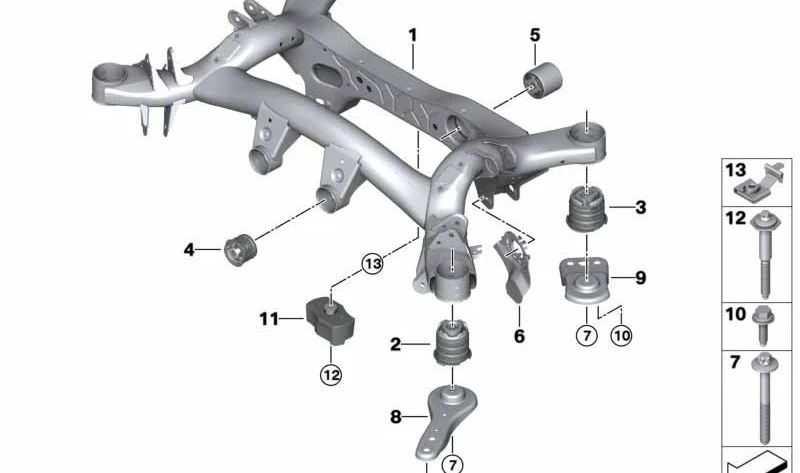 1
5
3
4
13
9
11
6
7
10
2
12
8
7
13
12
10
7