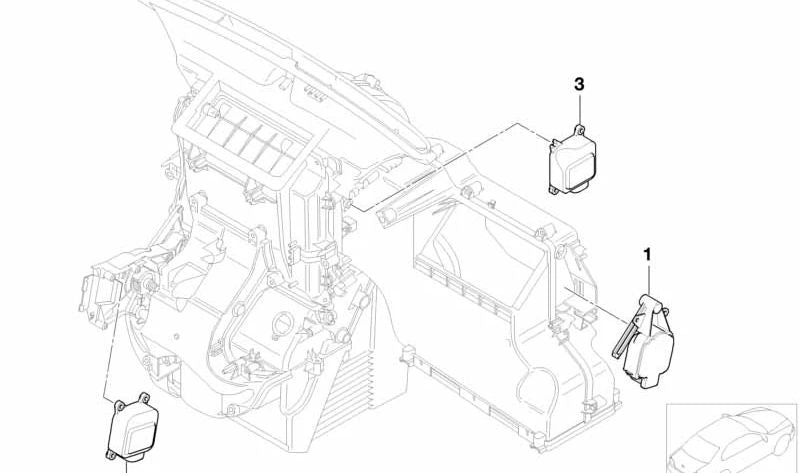 3

1