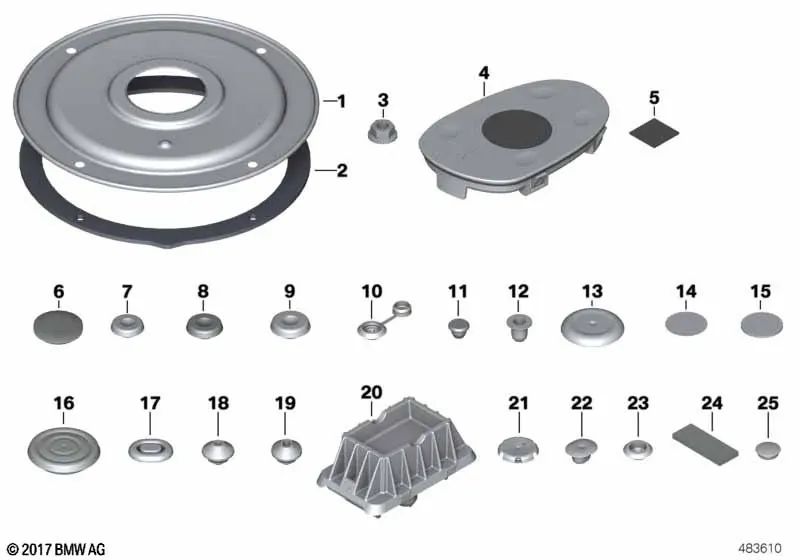 1
2
3
4
5
6
7
8
9
10
11
12
13
14
15
16
17
18
19
20
21
22
23
24
25
© 2017 BMW AG
483610