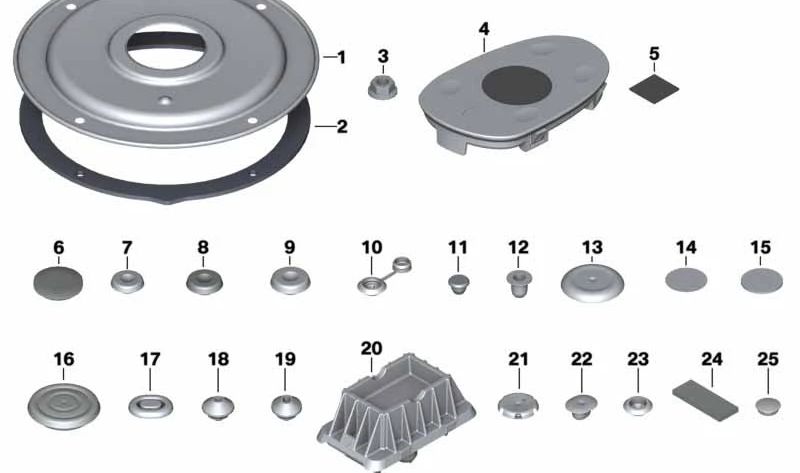 1
2
3
4
5
6
7
8
9
10
11
12
13
14
15
16
17
18
19
20
21
22
23
24
25