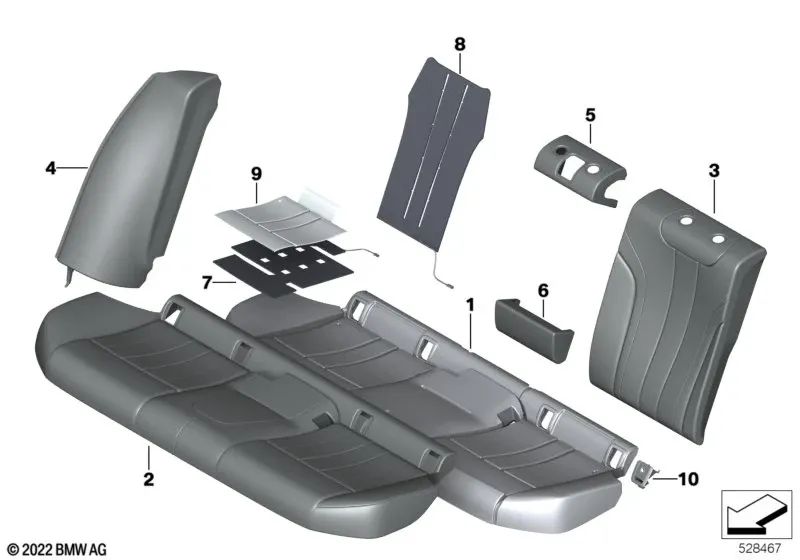 8
5
4
9
3
7
1
6
2
10
© 2022 BMW AG
528467