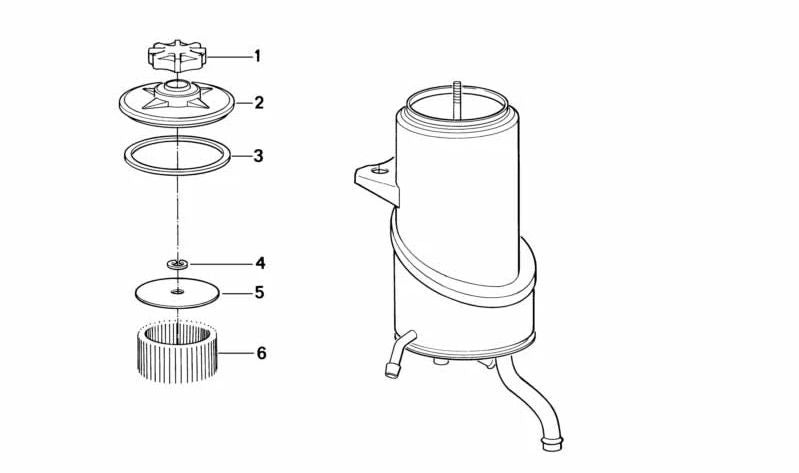 1
2
3
4
5
6