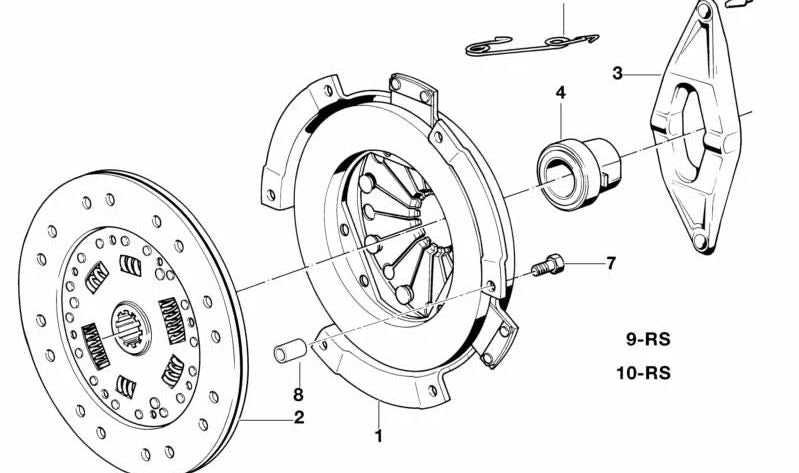 3
4
7
9-RS
10-RS
8
2
1