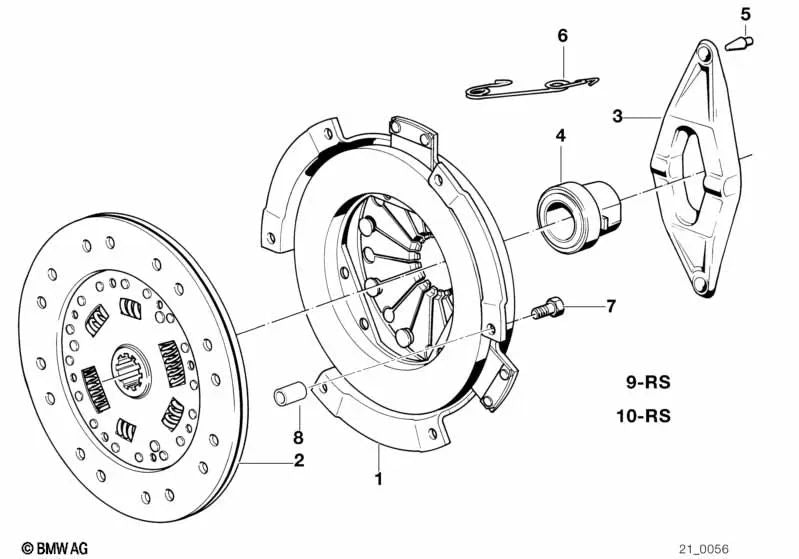 5
6
3
4
7
9-RS
10-RS
8
2
1
© BMW AG
21_0056