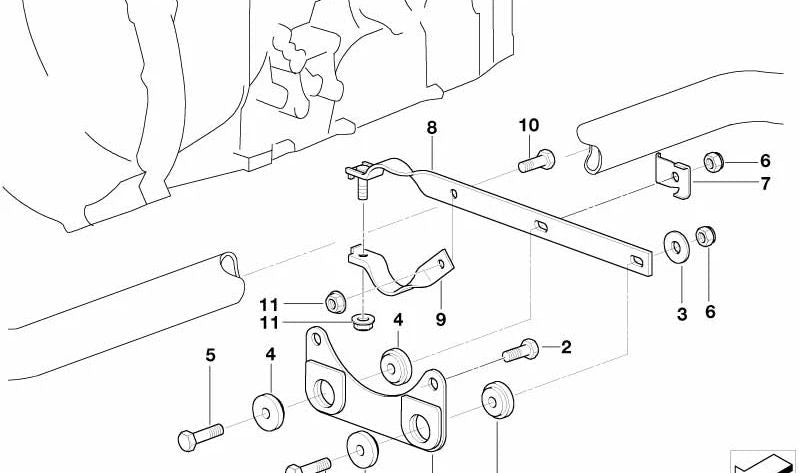 8
10
6
7
3
6
11
11
9
4
2
5
4