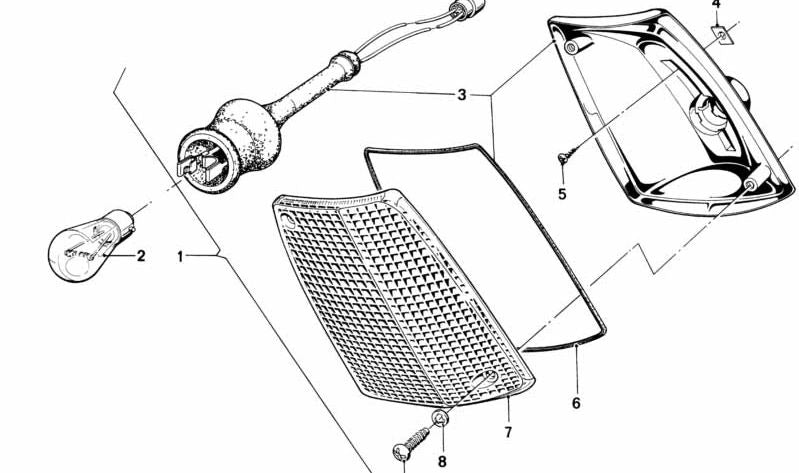 4
3
5
2
1
6
7
8