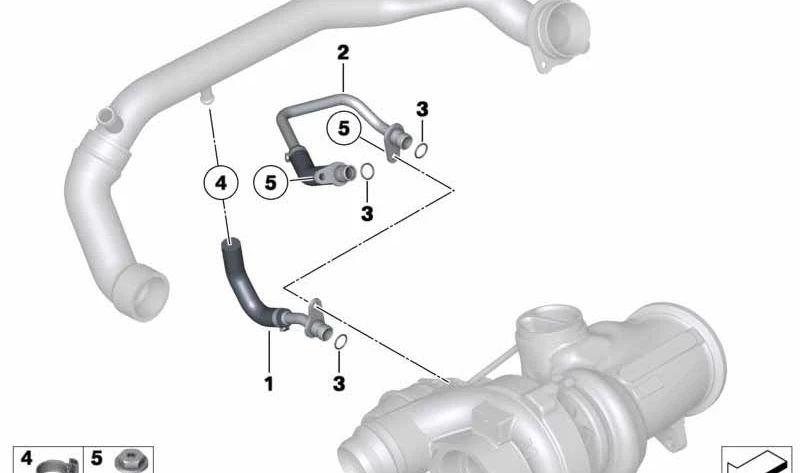 2
3
5
4
5
3
1
3
4
5