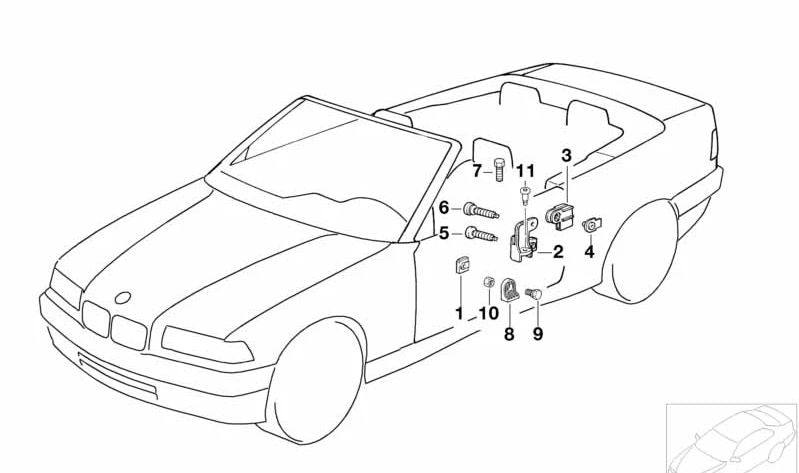 7
11
3
6
5
2
4
1
10
8
9