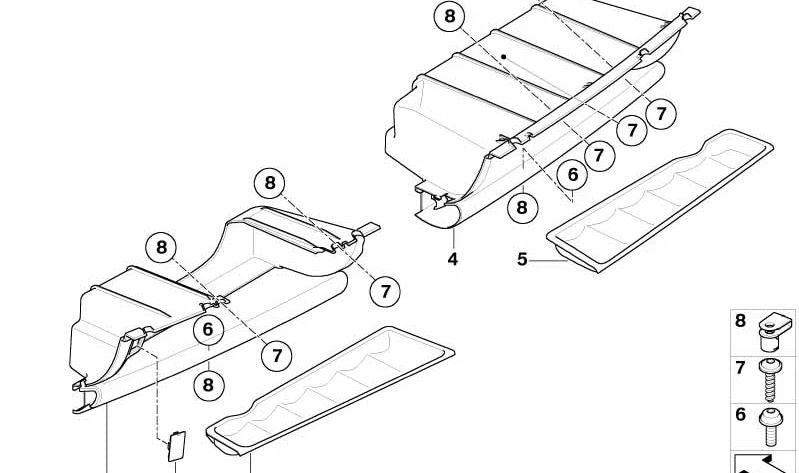 8
7
7
7
6
8
4
5
8
8
7
6
7
8
8
7
6