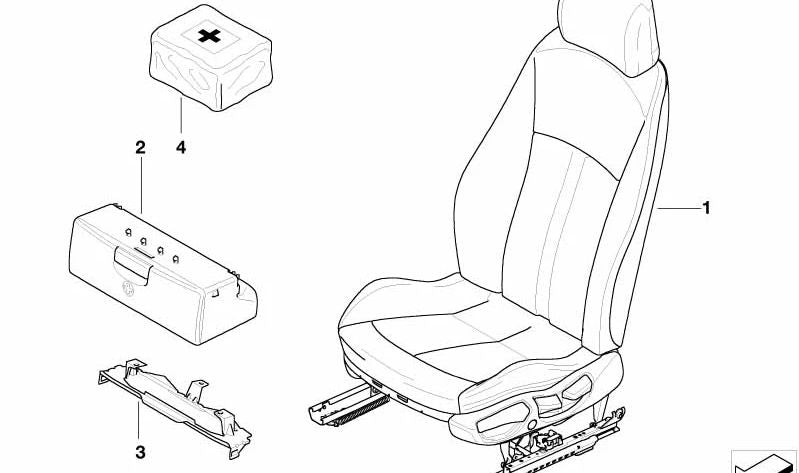 4
2
1
3